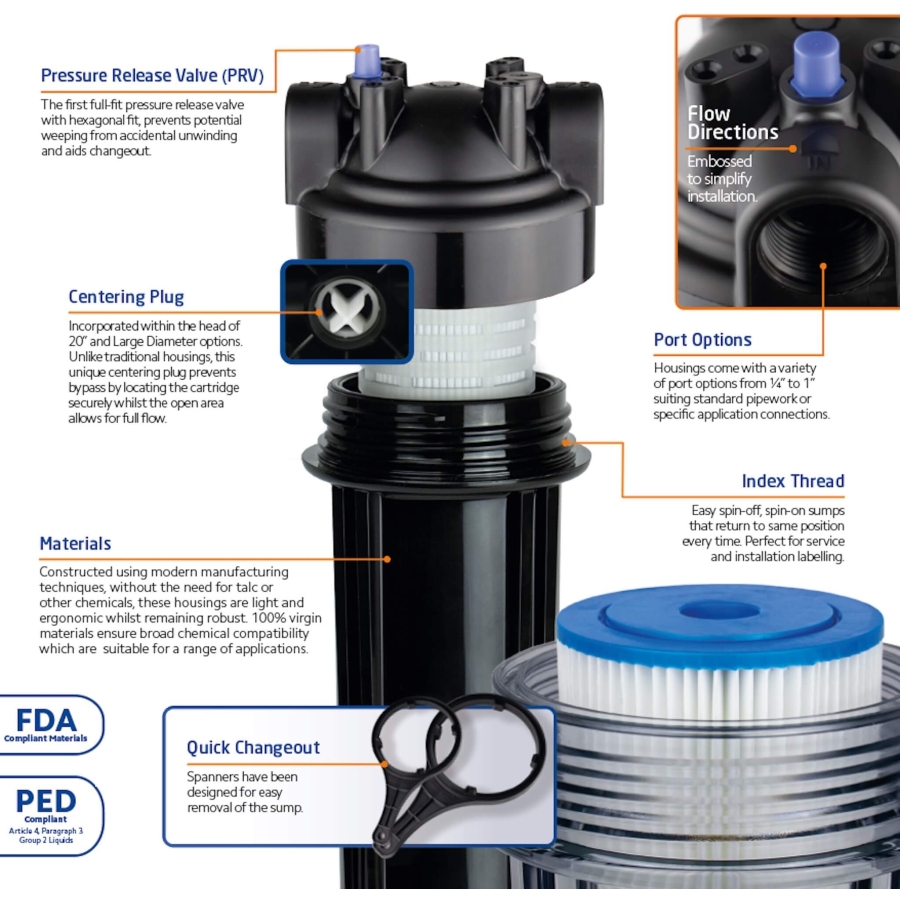 Pressure Release Valve (PRV)

The first full-fit pressure release valve with hexagonal fit, prevents potential weeping from accidental unwinding and aids changeout.

Flow Directions

Embossed to simplify installation.

Centering Plug

Incorporated within the head of 20" and Large Diameter options. Unlike traditional housings, this unique centering plug prevents bypass by locating the cartridge securely whilst the open area allows for full flow.

Port Options

Housings come with a variety of port options from ¼" to 1" suiting standard pipework or specific application connections.

Index Thread

Easy spin-off, spin-on sumps that return to same position every time. Perfect for service and installation labelling.

Materials

Constructed using modern manufacturing techniques, without the need for talc or other chemicals, these housings are light and ergonomic whilst remaining robust. 100% virgin materials ensure broad chemical compatibility which are suitable for a range of applications.

FDA
Compliant Materials

PED
Compliant
Article 4, Paragraph 3
Group 2 Liquids

Quick Changeout

Spanners have been designed for easy removal of the sump.